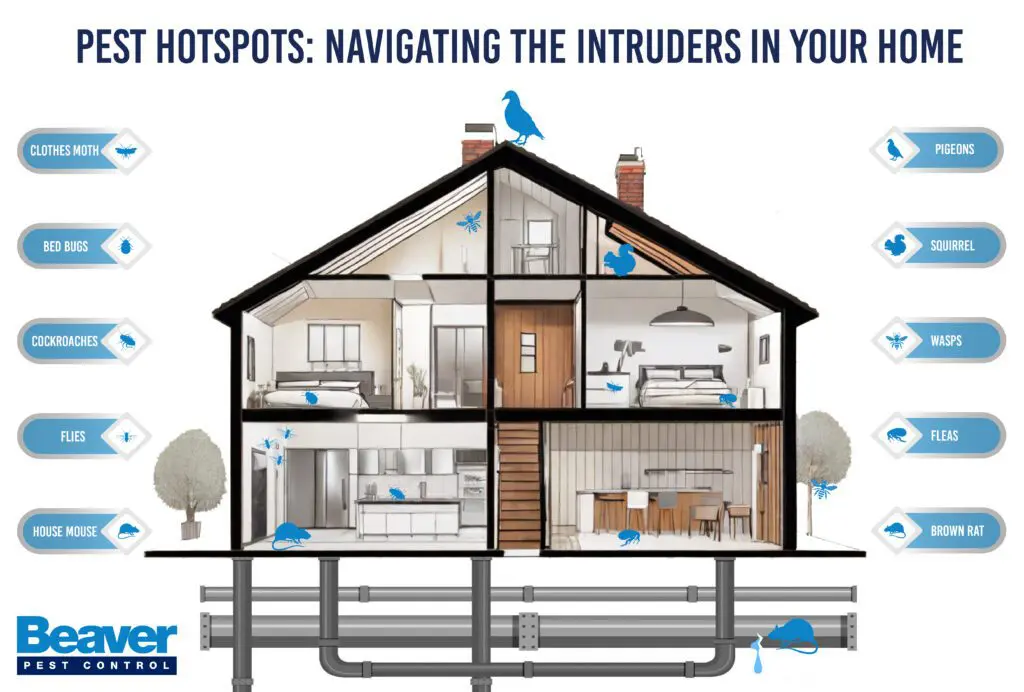 PEST HOTSPOTS: NAVIGATING THE INTRUDERS IN YOUR HOME

CLOTHES MOTH

BED BUGS

COCKROACHES

FLIES

HOUSE MOUSE

PIGEONS

SQUIRREL

WASPS

FLEAS

BROWN RAT

Beaver
PEST CONTROL